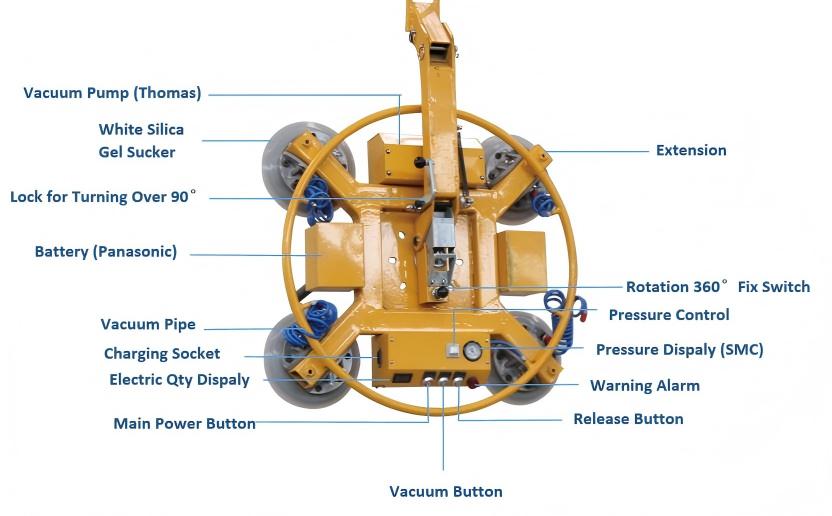 Vacuum Pump (Thomas)

White Silica Gel Sucker

Lock for Turning Over 90°

Battery (Panasonic)

Vacuum Pipe

Charging Socket

Electric Qty Dispaly

Main Power Button

Extension

Rotation 360° Fix Switch

Pressure Control

Pressure Dispaly (SMC)

Warning Alarm

Release Button

Vacuum Button